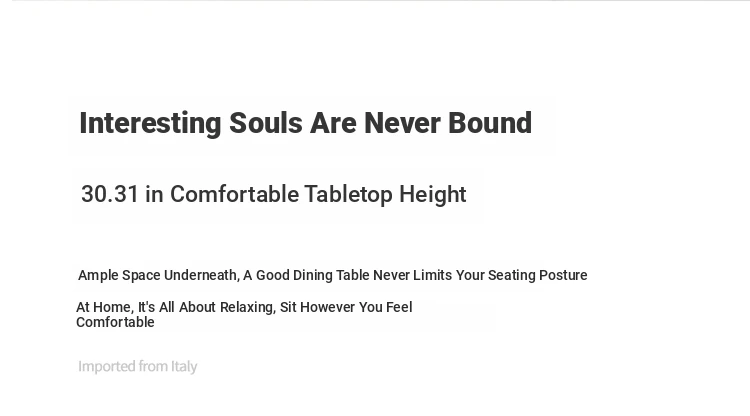 Interesting Souls Are Never Bound

30.31 in Comfortable Tabletop Height

Ample Space Underneath, A Good Dining Table Never Limits Your Seating Posture

At Home, It's All About Relaxing, Sit However You Feel Comfortable

Imported from Italy