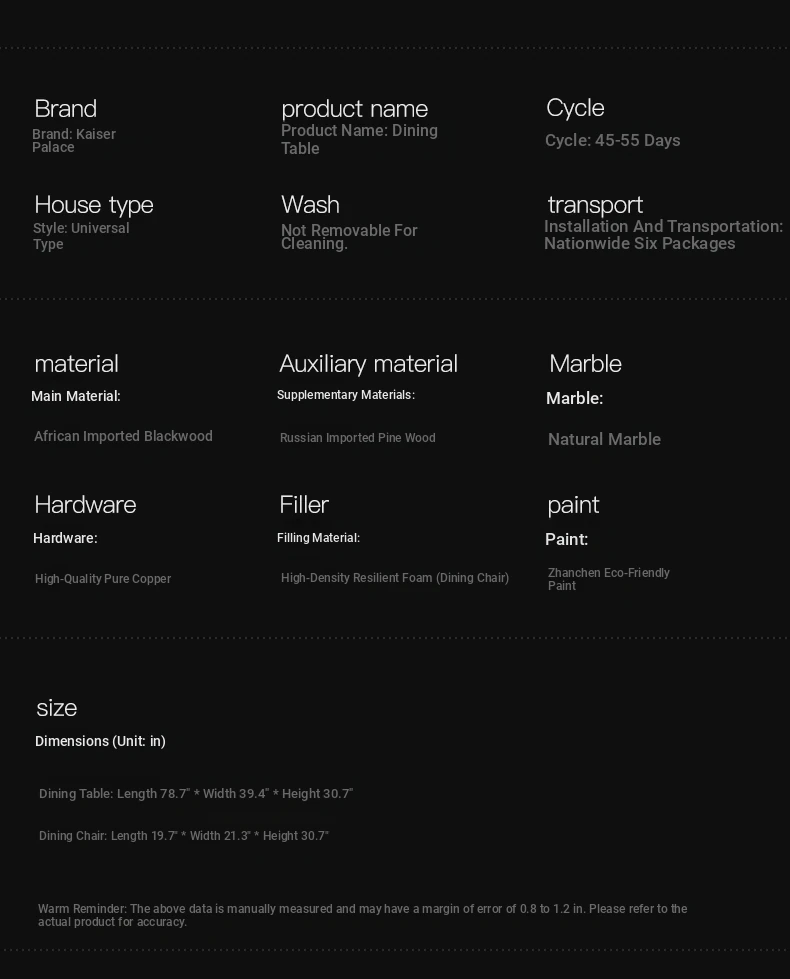 Brand
Brand: Kaiser Palace

product name
Product Name: Dining Table

Cycle
Cycle: 45-55 Days

House type
Style: Universal Type

Wash
Not Removable For Cleaning.

transport
Installation And Transportation: Nationwide Six Packages

material
Main Material:

African Imported Blackwood

Auxiliary material
Supplementary Materials:

Russian Imported Pine Wood

Marble
Marble:

Natural Marble

Hardware
Hardware:

High-Quality Pure Copper

Filler
Filling Material:

High-Density Resilient Foam (Dining Chair)

paint
Paint:

Zhanchen Eco-Friendly Paint

size
Dimensions (Unit: in)

Dining Table: Length 78.7" * Width 39.4" * Height 30.7"

Dining Chair: Length 19.7" * Width 21.3" * Height 30.7"

Warm Reminder: The above data is manually measured and may have a margin of error of 0.8 to 1.2 in. Please refer to the actual product for accuracy.