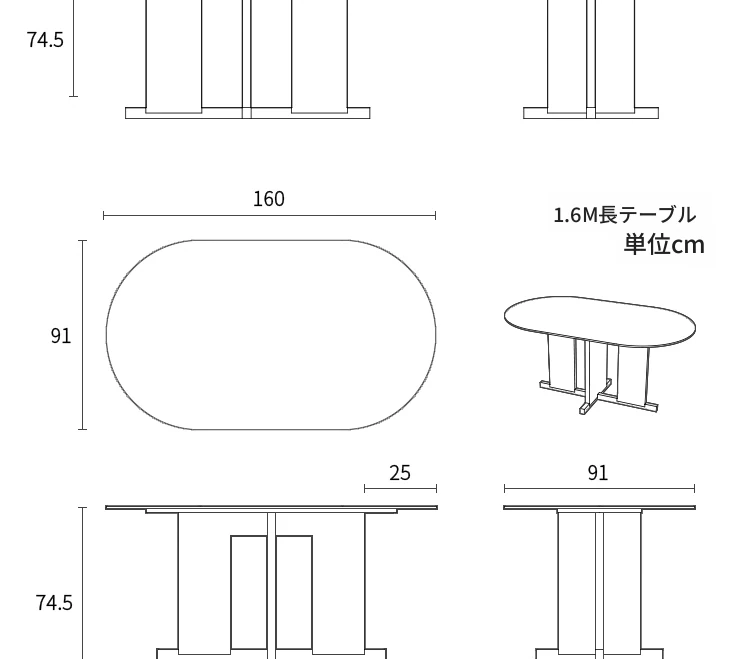 74.5

160

1.6M長テーブル
単位cm

91

25

91

74.5