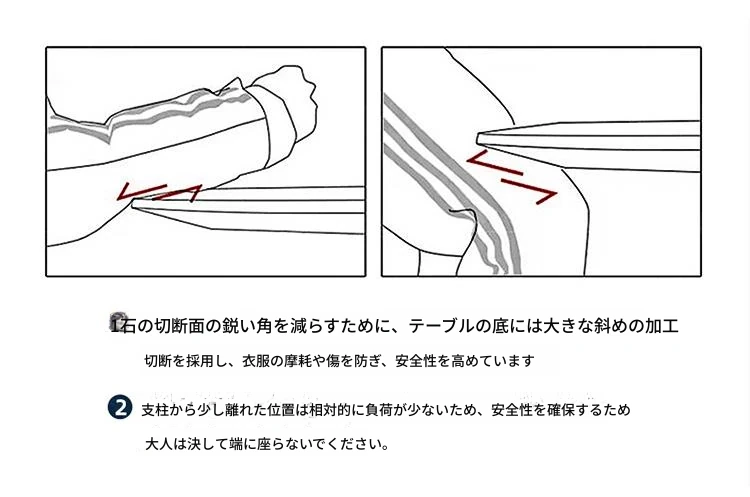 1 石の切断面の鋭い角を減らすために、テーブルの底には大きな斜めの加工

切断を採用し、衣服の摩耗や傷を防ぎ、安全性を高めています

2 支柱から少し離れた位置は相対的に負荷が少ないため、安全性を確保するため

大人は決して端に座らないでください。