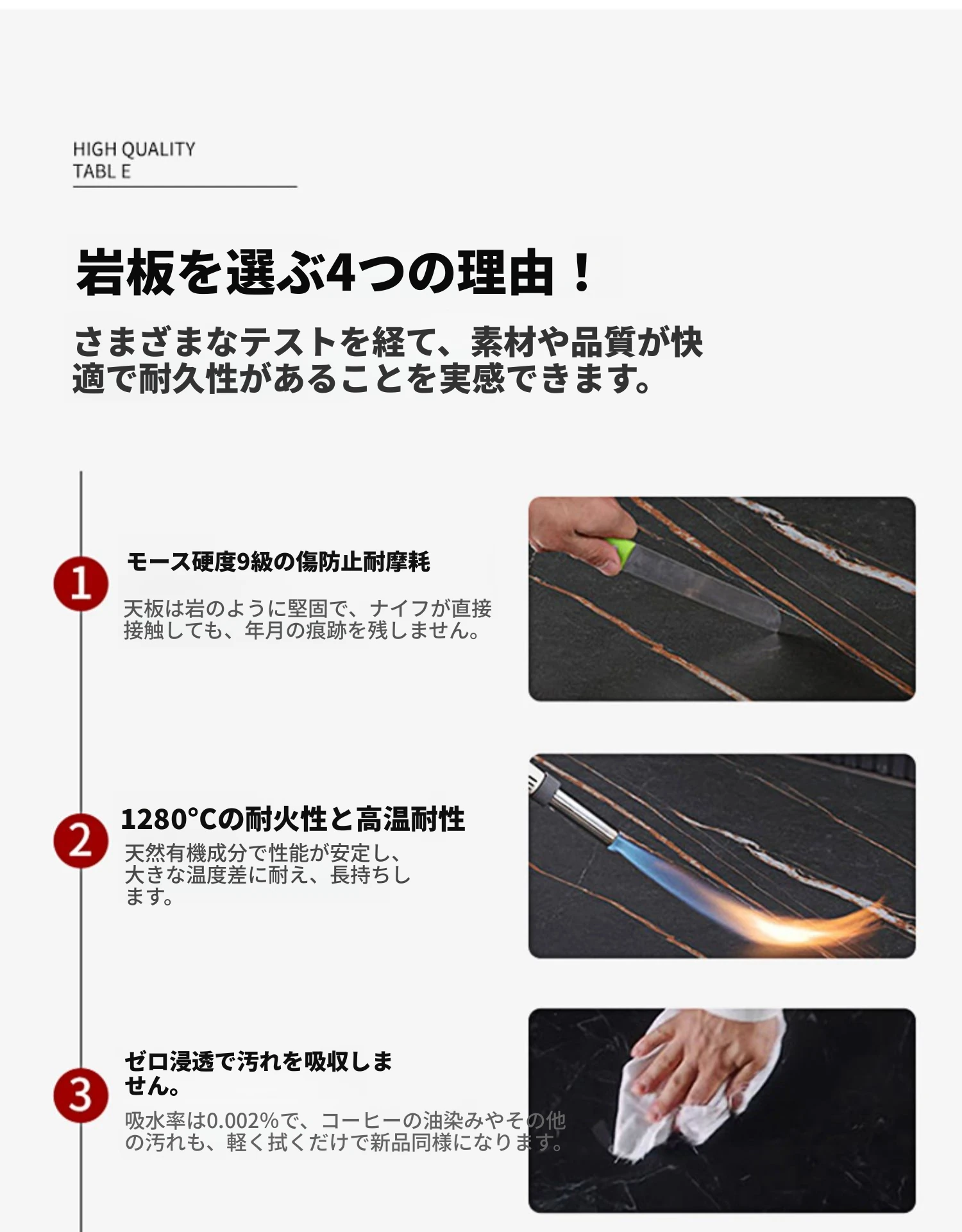 HIGH QUALITY
TABL E

岩板を選ぶ4つの理由！

さまざまなテストを経て、素材や品質が快適で耐久性があることを実感できます。

1

モース硬度9級の傷防止耐摩耗

天板は岩のように堅固で、ナイフが直接接触しても、年月の痕跡を残しません。

2

1280°Cの耐火性と高温耐性

天然有機成分で性能が安定し、大きな温度差に耐え、長持ちします。

3

ゼロ浸透で汚れを吸収しません。

吸水率は0.002%で、コーヒーの油染みやその他の汚れも、軽く拭くだけで新品同様になります。